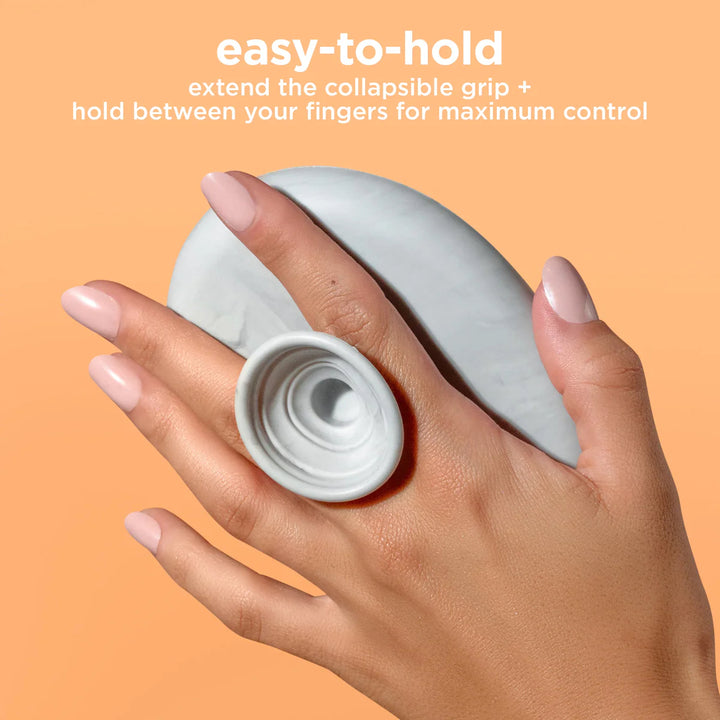 easy-to-hold
extend the collapsible grip + hold between your fingers for maximum control