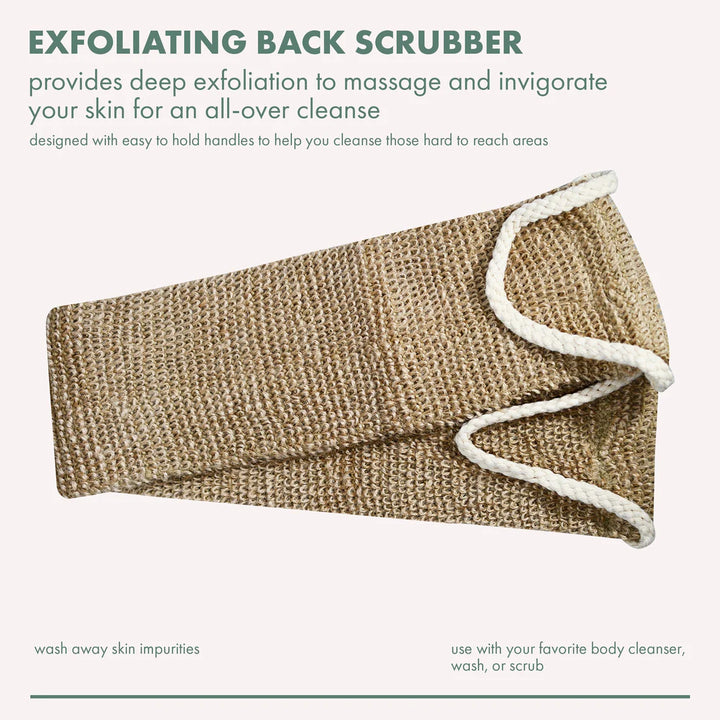 EXFOLIATING BACK SCRUBBER

provides deep exfoliation to massage and invigorate your skin for an all-over cleanse

designed with easy to hold handles to help you cleanse those hard to reach areas

wash away skin impurities

use with your favorite body cleanser, wash, or scrub