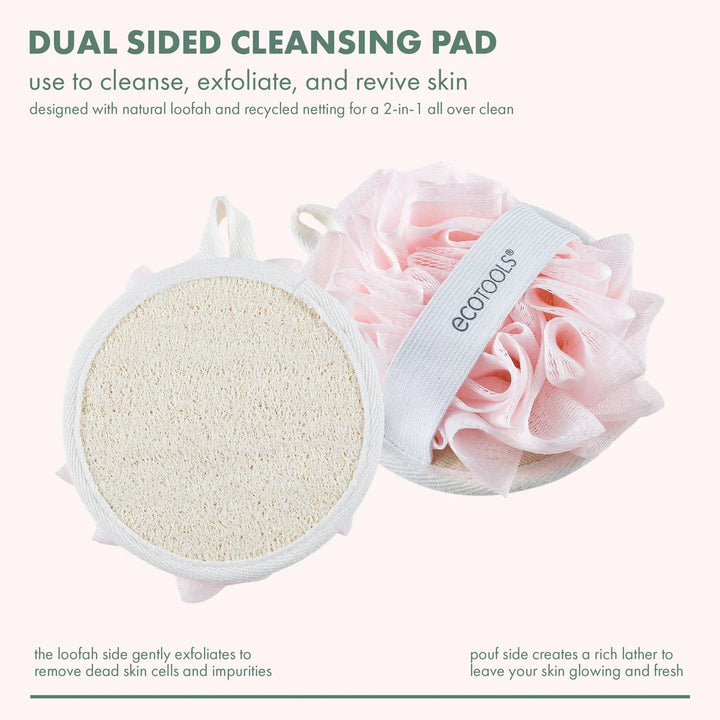 DUAL SIDED CLEANSING PAD

use to cleanse, exfoliate, and revive skin

designed with natural loofah and recycled netting for a 2-in-1 all over clean

ecotools®

the loofah side gently exfoliates to remove dead skin cells and impurities

pouf side creates a rich lather to leave your skin glowing and fresh