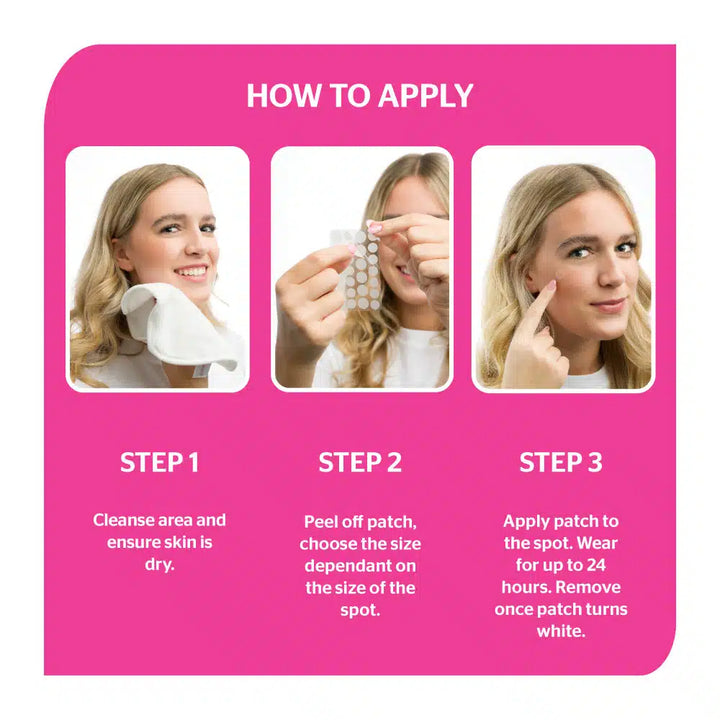 HOW TO APPLY

STEP 1

Cleanse area and ensure skin is dry.

STEP 2

Peel off patch, choose the size dependant on the size of the spot.

STEP 3

Apply patch to the spot. Wear for up to 24 hours. Remove once patch turns white.