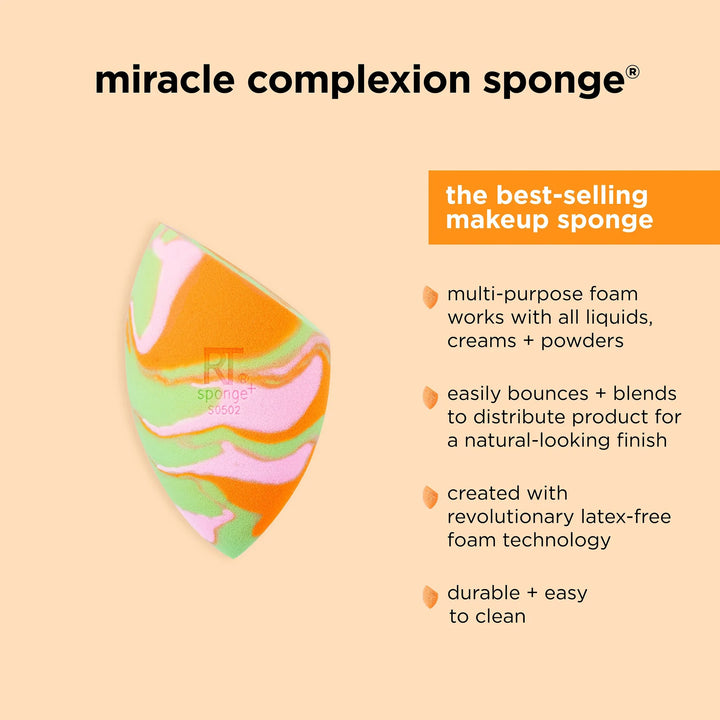 miracle complexion sponge®

RT®
sponge+
S0502

the best-selling makeup sponge

multi-purpose foam works with all liquids, creams + powders

easily bounces + blends to distribute product for a natural-looking finish

created with revolutionary latex-free foam technology

durable + easy to clean