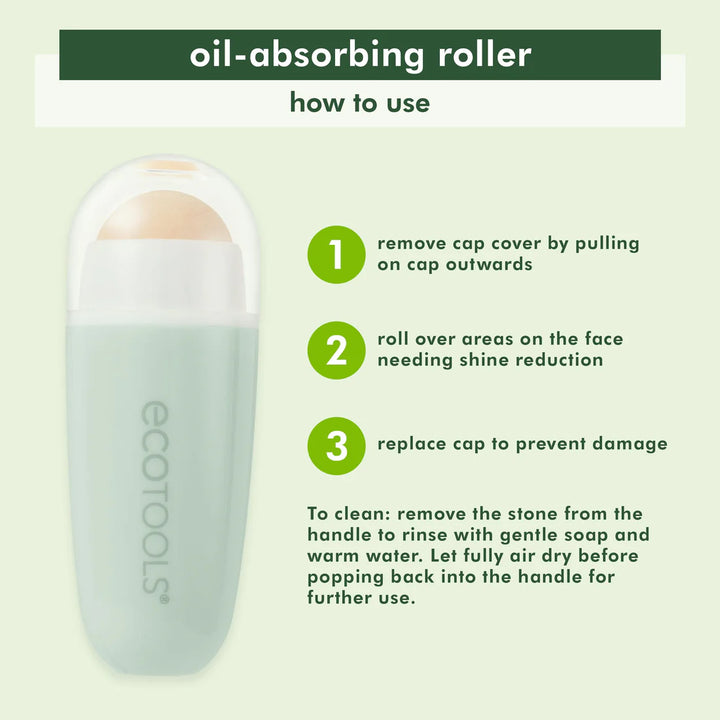 oil-absorbing roller

how to use

ecotools®

1 remove cap cover by pulling on cap outwards

2 roll over areas on the face needing shine reduction

3 replace cap to prevent damage

To clean: remove the stone from the handle to rinse with gentle soap and warm water. Let fully air dry before popping back into the handle for further use.